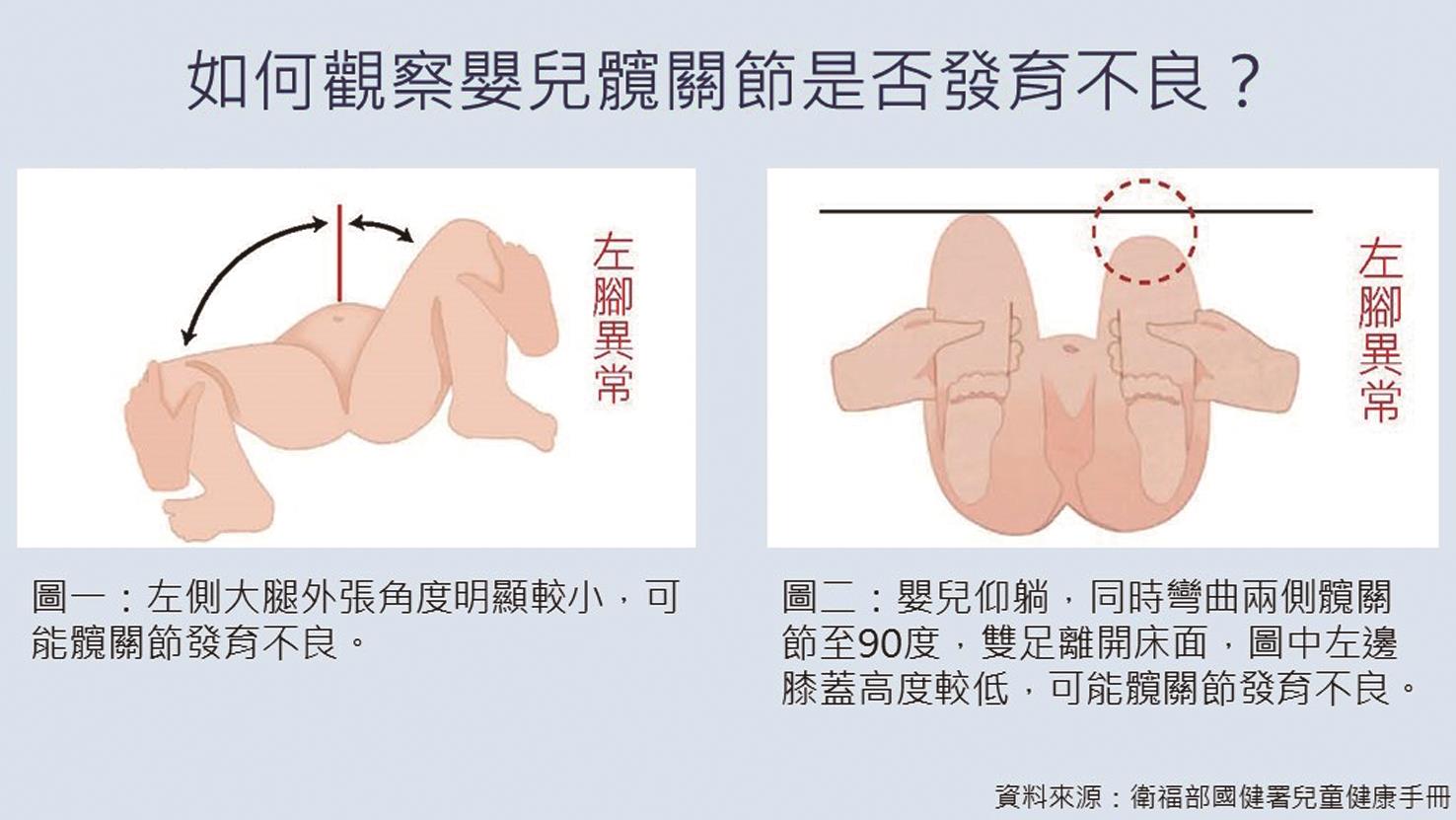 如何觀察嬰兒髖關節是否發育不良？

左腳異常

圖一：左側大腿外張角度明顯較小，可能髖關節發育不良。

左腳異常

圖二：嬰兒仰躺，同時彎曲兩側髖關節至90度，雙足離開床面，圖中左邊膝蓋高度較低，可能髖關節發育不良。

資料來源：衛福部國健署兒童健康手冊